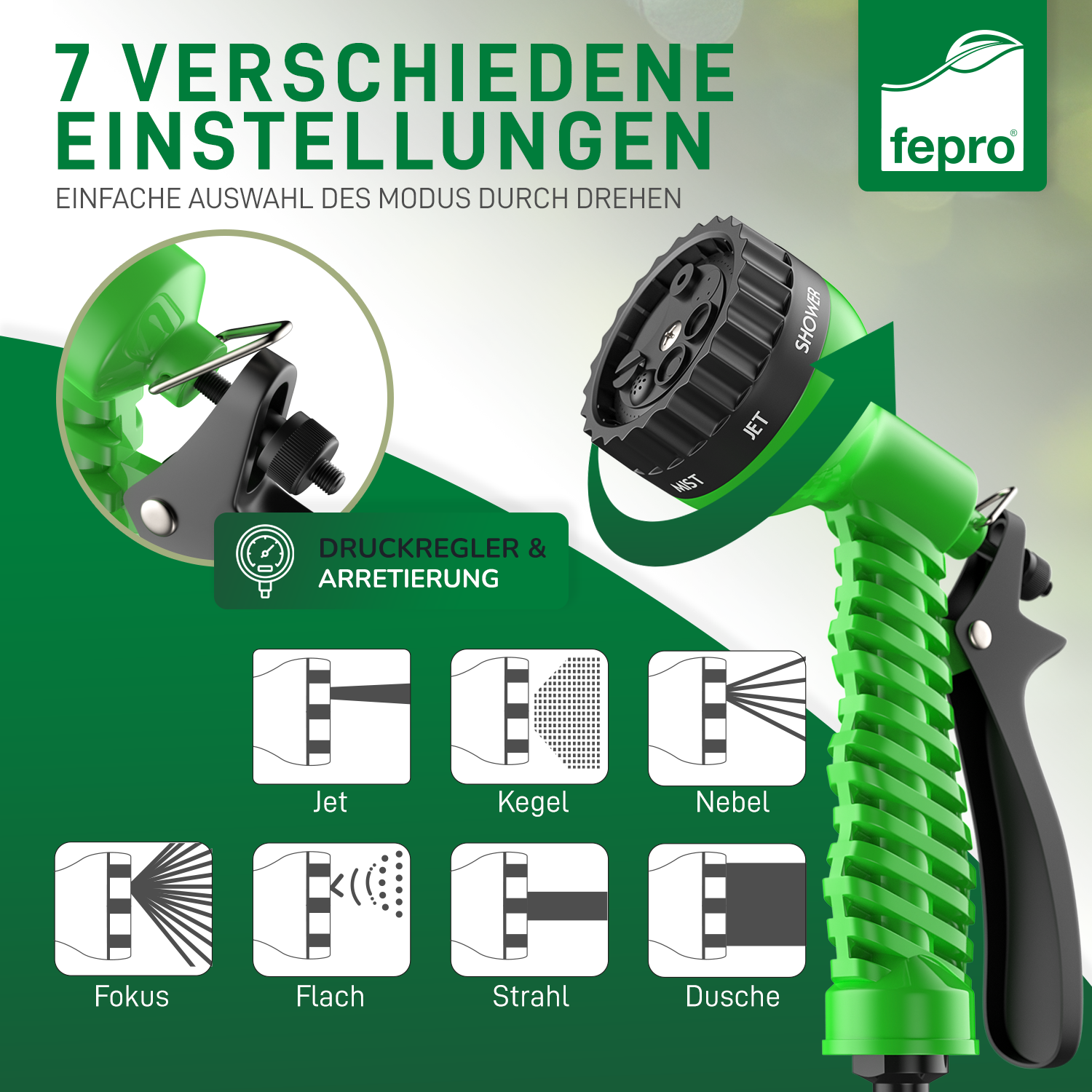 7 VERSCHIEDENE EINSTELLUNGEN
EINFACHE AUSWAHL DES MODUS DURCH DREHEN

fepro®

SHOWER
JET
MIST

DRUCKREGLER & ARRETIERUNG

Jet
Kegel
Nebel
Fokus
Flach
Strahl
Dusche